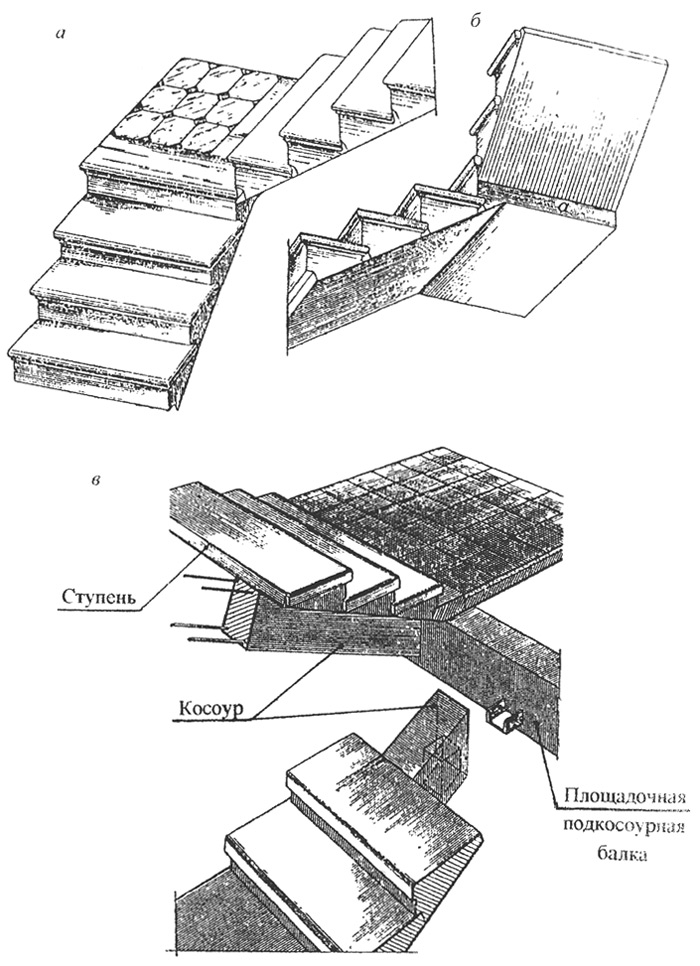 а

б

в

Ступень

Косоур

Площадочная подкосоурная балка